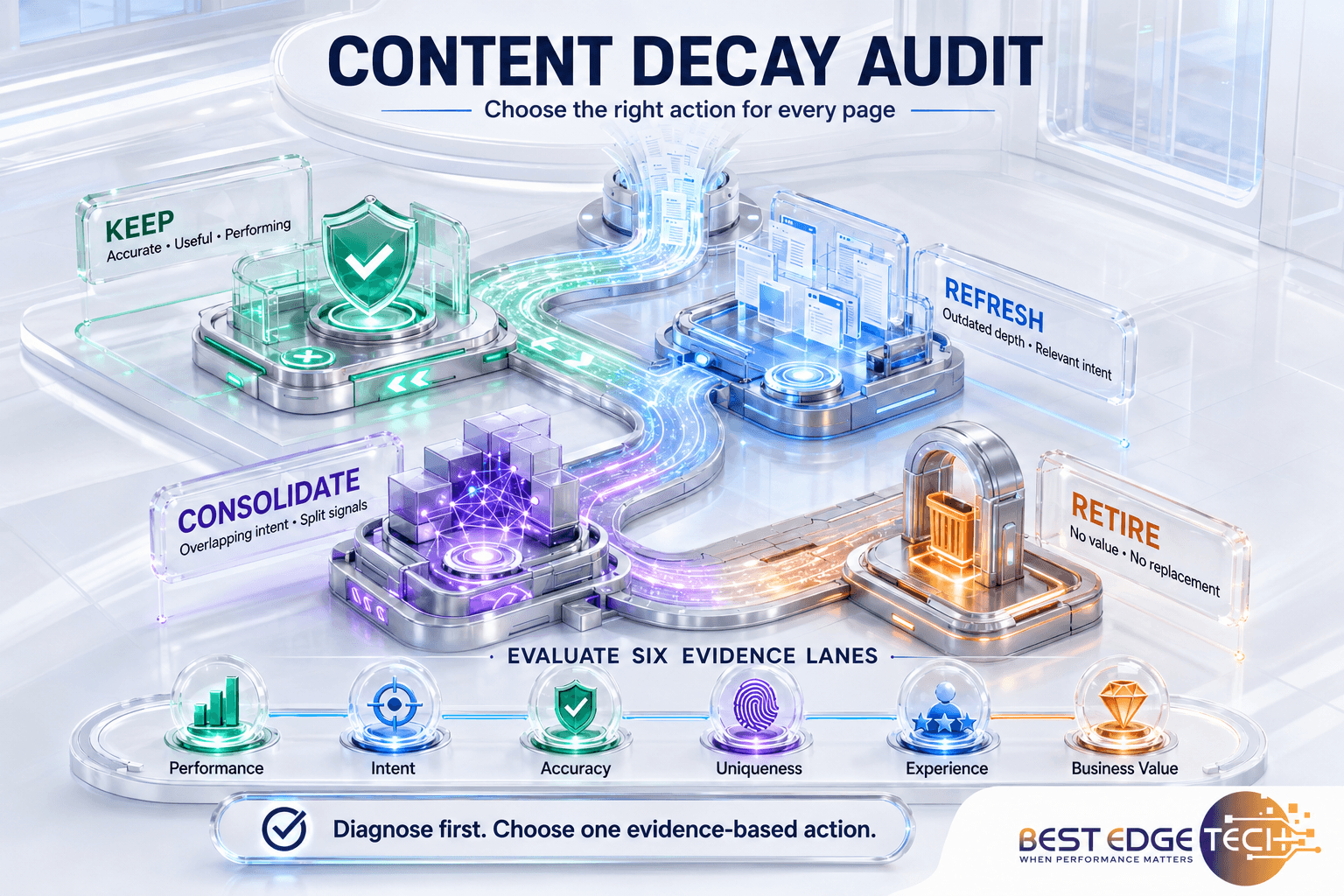 CONTENT DECAY AUDIT

Choose the right action for every page

KEEP
Accurate • Useful • Performing

REFRESH
Outdated depth • Relevant intent

CONSOLIDATE
Overlapping intent • Split signals

RETIRE
No value • No replacement

EVALUATE SIX EVIDENCE LANES

Performance
Intent
Accuracy
Uniqueness
Experience
Business Value

Diagnose first. Choose one evidence-based action.

BEST EDGE TECH
WHEN PERFORMANCE MATTERS